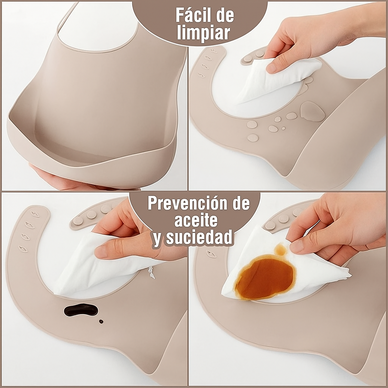 Fácil de limpiar

Prevención de aceite y suciedad