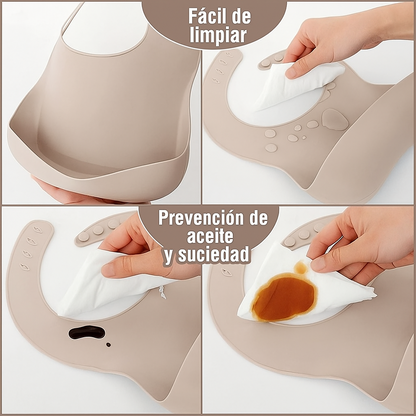 Fácil de limpiar

Prevención de aceite y suciedad